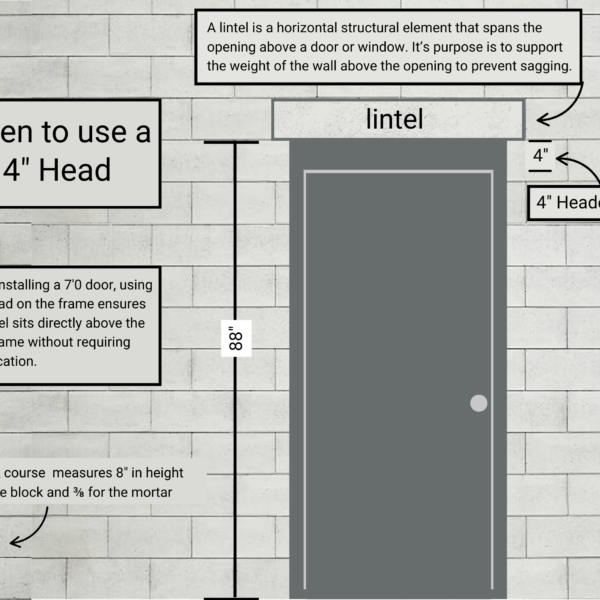 A lintel is a horizontal structural element that spans the opening above a door or window. It's purpose is to support the weight of the wall above the opening to prevent sagging.

en to use a 4" Head

lintel

4"

4" Heade

nstalling a 7'0 door, using ad on the frame ensures el sits directly above the ame without requiring cation.

88"

course measures 8" in height e block and ⅜ for the mortar