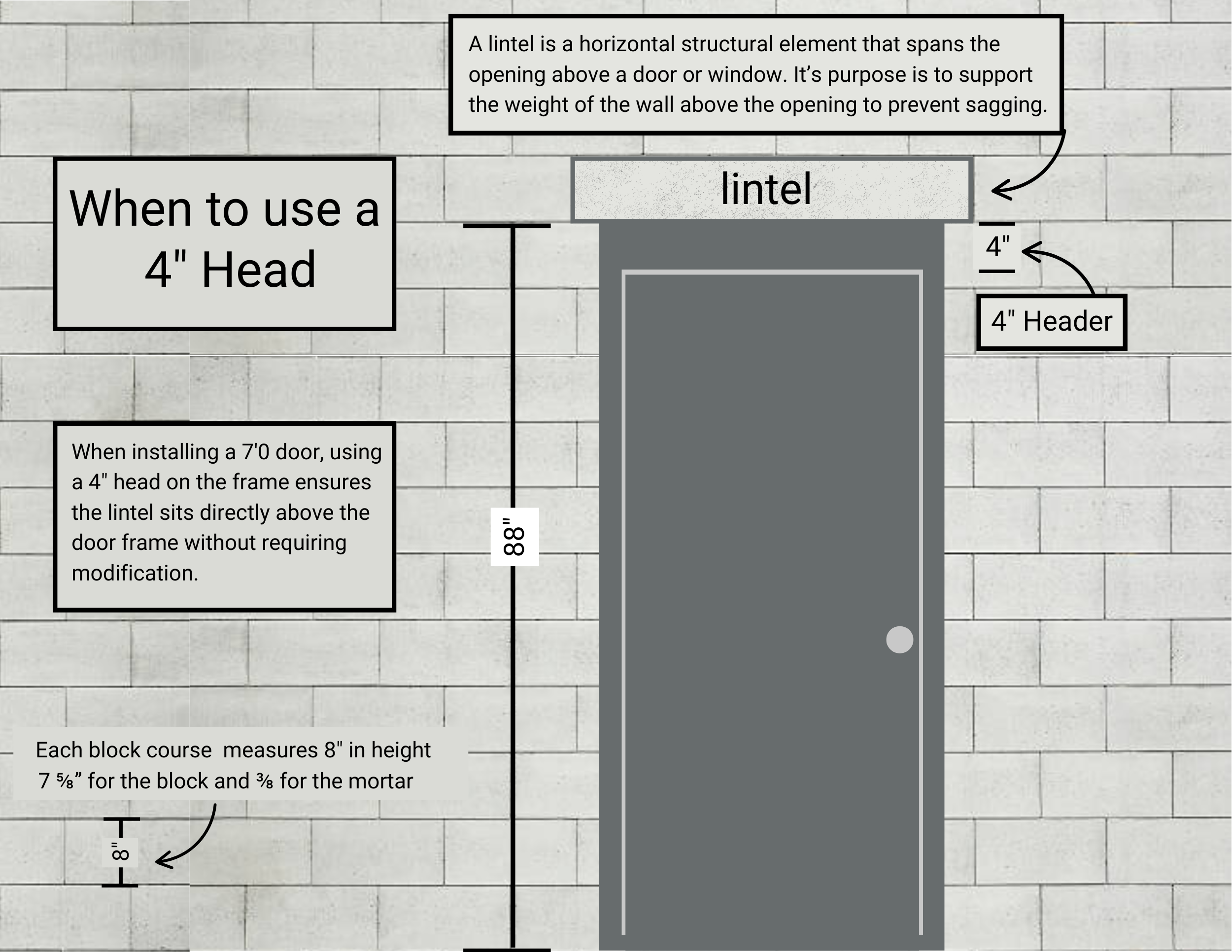 A lintel is a horizontal structural element that spans the opening above a door or window. It's purpose is to support the weight of the wall above the opening to prevent sagging.

When to use a 4" Head

lintel

4"

4" Header

When installing a 7'0 door, using a 4" head on the frame ensures the lintel sits directly above the door frame without requiring modification.

88"

Each block course measures 8" in height 7 ⅝" for the block and ⅜ for the mortar

8"